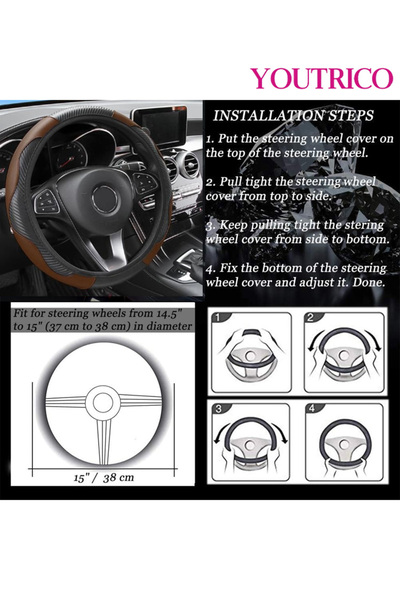 YOUTRICO

INSTALLATION STEPS

1. Put the steering wheel cover on the top of the steering wheel.

2. Pull tight the steering wheel cover from top to side.

3. Keep pulling tight the stering wheel cover from side to bottom.

4. Fix the bottom of the steering wheel cover and adjust it. Done.

Fit for steering wheels from 14.5" to 15" (37 cm to 38 cm) in diameter

15" / 38 cm

1

2

3

4