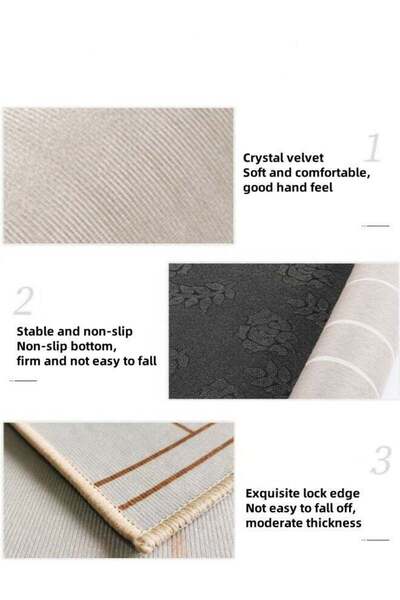 1
Crystal velvet
Soft and comfortable,
good hand feel

2
Stable and non-slip
Non-slip bottom,
firm and not easy to fall

3
Exquisite lock edge
Not easy to fall off,
moderate thickness