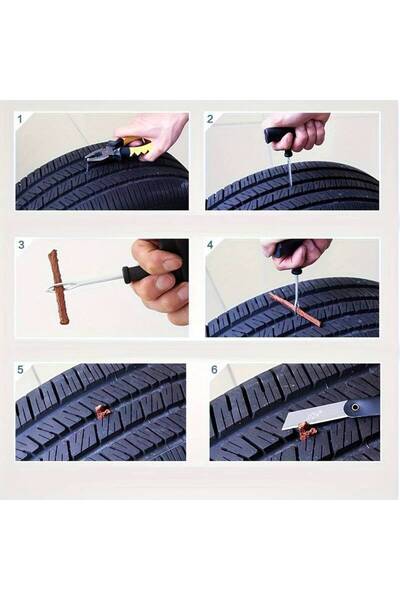 1

2

3

4

5

6