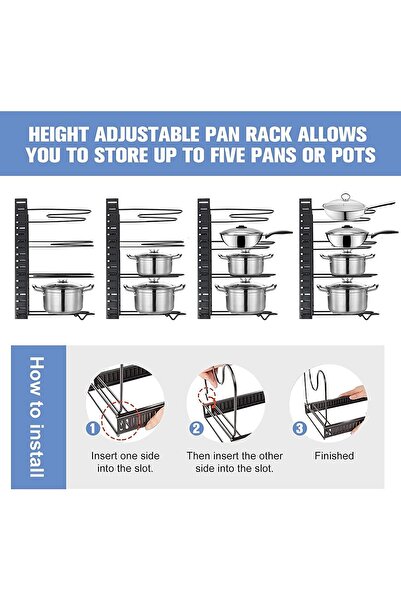 HEIGHT ADJUSTABLE PAN RACK ALLOWS YOU TO STORE UP TO FIVE PANS OR POTS

How to install

1 Insert one side into the slot.

2 Then insert the other side into the slot.

3 Finished