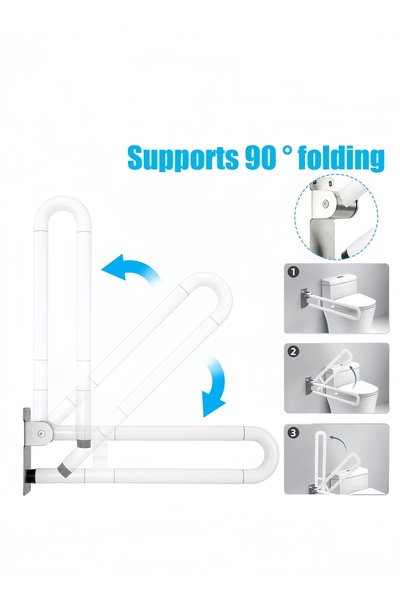 Supports 90 ° folding

1

2

3