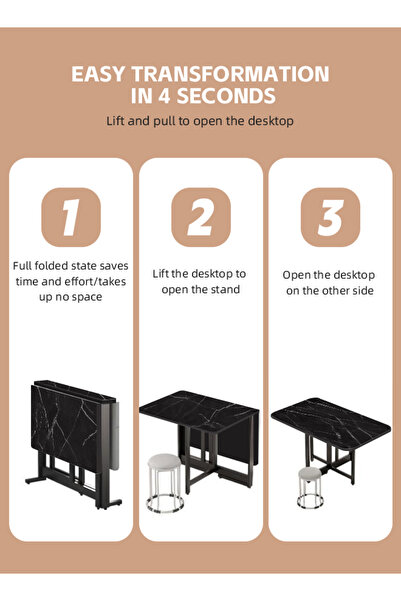 EASY TRANSFORMATION IN 4 SECONDS

Lift and pull to open the desktop

1

Full folded state saves time and effort/takes up no space

2

Lift the desktop to open the stand

3

Open the desktop on the other side