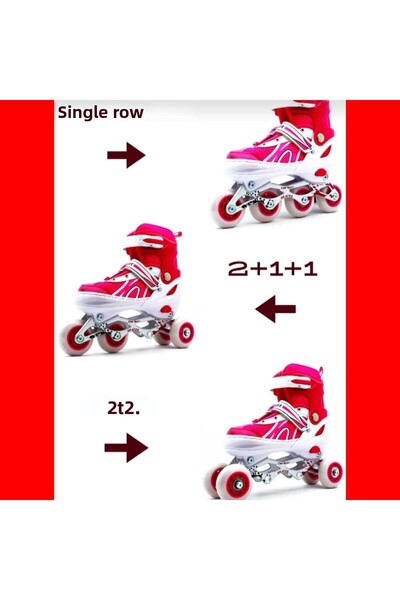 Single row

2+1+1

2t2.