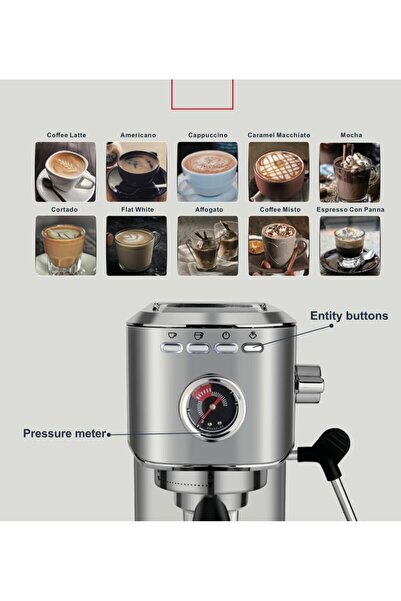 Coffee Latte
Americano
Cappuccino
Caramel Macchiato
Mocha

Cortado
Flat White
Affogato
Coffee Misto
Espresso Con Panna

Entity buttons

Pressure meter