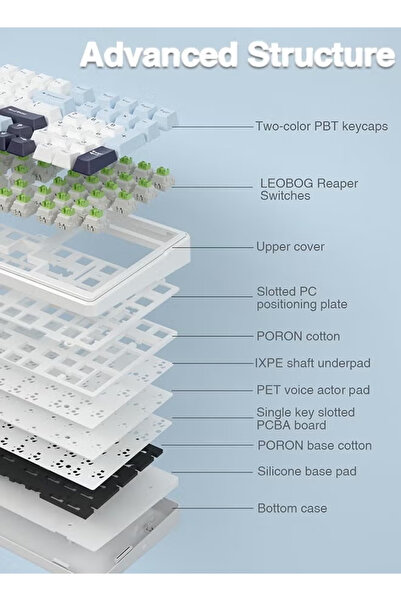 Advanced Structure

Two-color PBT keycaps

LEOBOG Reaper Switches

Upper cover

Slotted PC positioning plate

PORON cotton

IXPE shaft underpad

PET voice actor pad

Single key slotted PCBA board

PORON base cotton

Silicone base pad

Bottom case