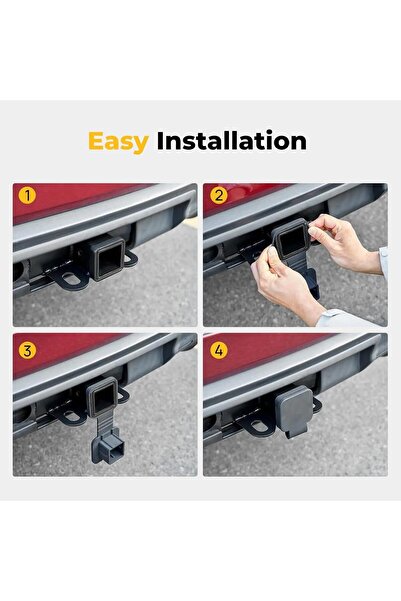 Easy Installation

1

2

3

4