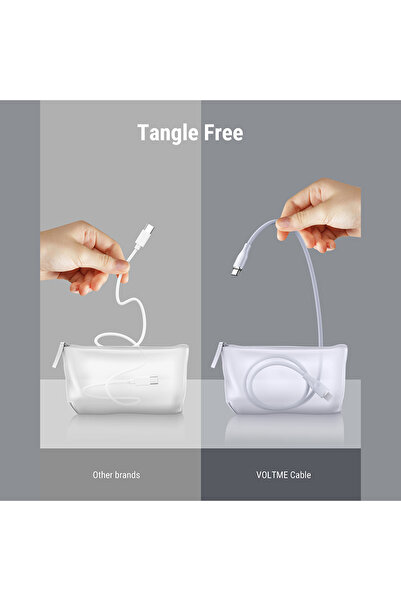 Tangle Free

Other brands

VOLTME Cable