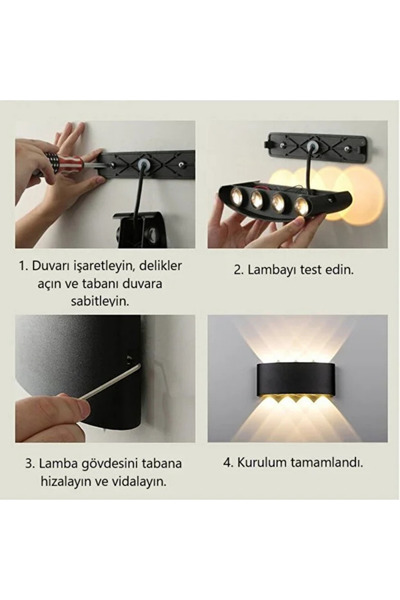 1. Duvarı işaretleyin, delikler açın ve tabanı duvara sabitleyin.

2. Lambayı test edin.

3. Lamba gövdesini tabana hizalayın ve vidalayın.

4. Kurulum tamamlandı.