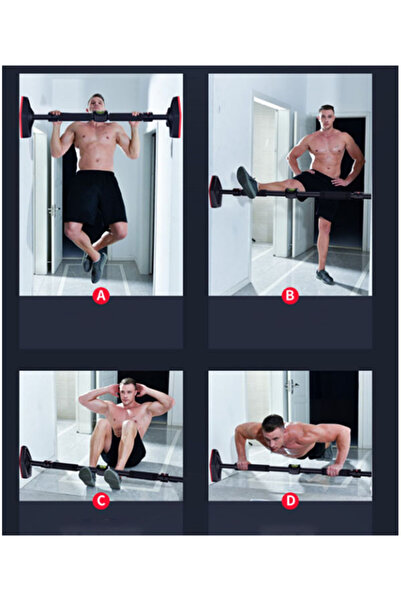 A

B

C

D