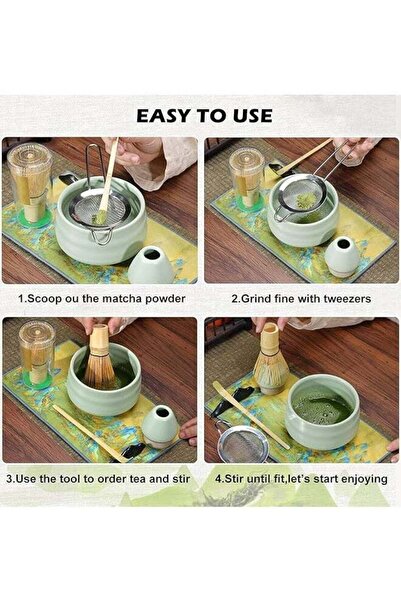 EASY TO USE

1.Scoop ou the matcha powder

2.Grind fine with tweezers

3.Use the tool to order tea and stir

4.Stir until fit,let's start enjoying