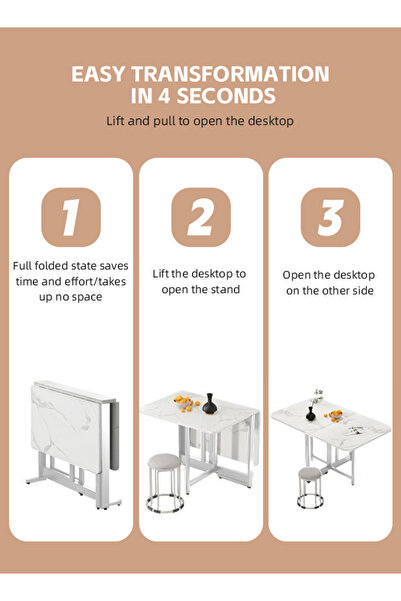 EASY TRANSFORMATION IN 4 SECONDS

Lift and pull to open the desktop

1

Full folded state saves time and effort/takes up no space

2

Lift the desktop to open the stand

3

Open the desktop on the other side