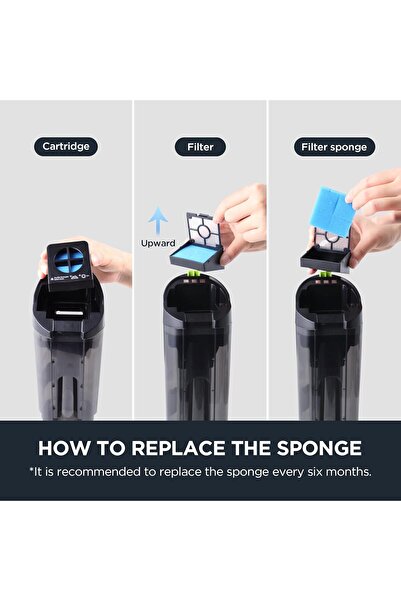 Cartridge

Filter

Filter sponge

Upward

HOW TO REPLACE THE SPONGE

*It is recommended to replace the sponge every six months.