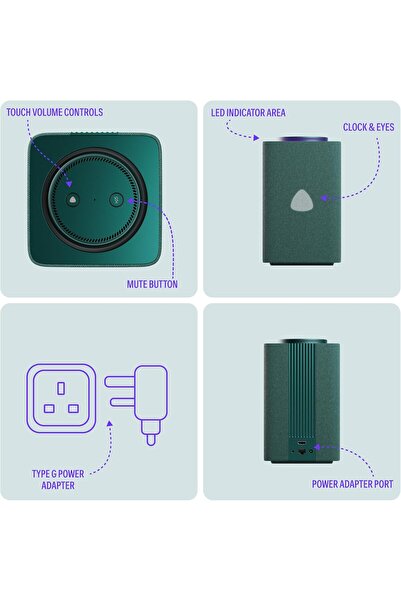 TOUCH VOLUME CONTROLS

MUTE BUTTON

LED INDICATOR AREA

CLOCK & EYES

TYPE G POWER ADAPTER

POWER ADAPTER PORT