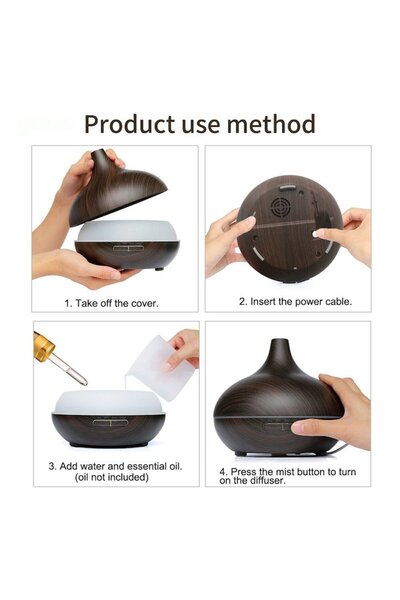 Product use method

1. Take off the cover.

2. Insert the power cable.

3. Add water and essential oil. (oil not included)

4. Press the mist button to turn on the diffuser.