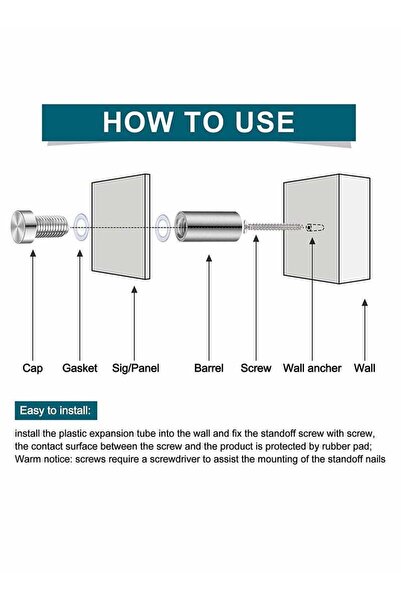 HOW TO USE

Cap Gasket Sig/Panel Barrel Screw Wall ancher Wall

Easy to install:

install the plastic expansion tube into the wall and fix the standoff screw with screw, the contact surface between the screw and the product is protected by rubber pad;
Warm notice: screws require a screwdriver to assist the mounting of the standoff nails