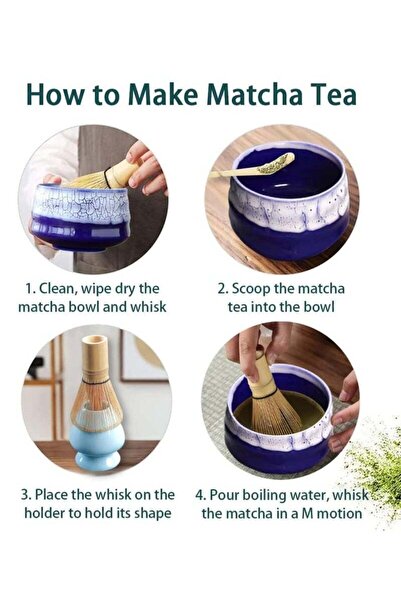 How to Make Matcha Tea

1. Clean, wipe dry the matcha bowl and whisk

2. Scoop the matcha tea into the bowl

3. Place the whisk on the holder to hold its shape

4. Pour boiling water, whisk the matcha in a M motion