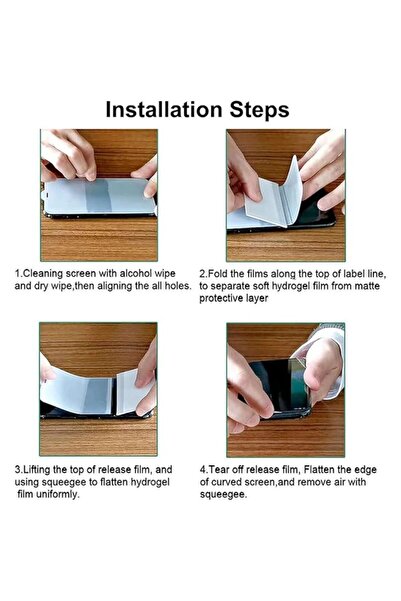 Installation Steps

1.Cleaning screen with alcohol wipe and dry wipe,then aligning the all holes.

2.Fold the films along the top of label line, to separate soft hydrogel film from matte protective layer

3.Lifting the top of release film, and using squeegee to flatten hydrogel film uniformly.

4.Tear off release film, Flatten the edge of curved screen,and remove air with squeegee.