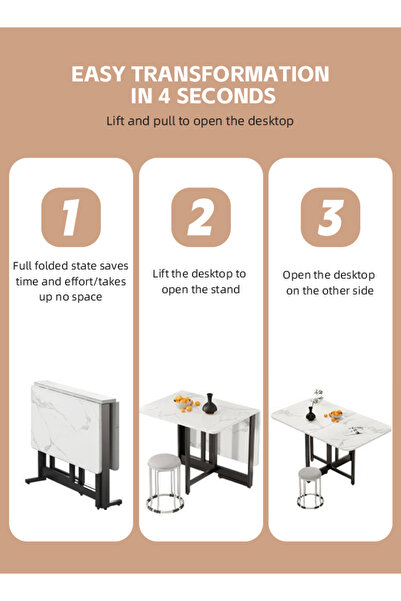 EASY TRANSFORMATION
IN 4 SECONDS

Lift and pull to open the desktop

1

Full folded state saves time and effort/takes up no space

2

Lift the desktop to open the stand

3

Open the desktop on the other side