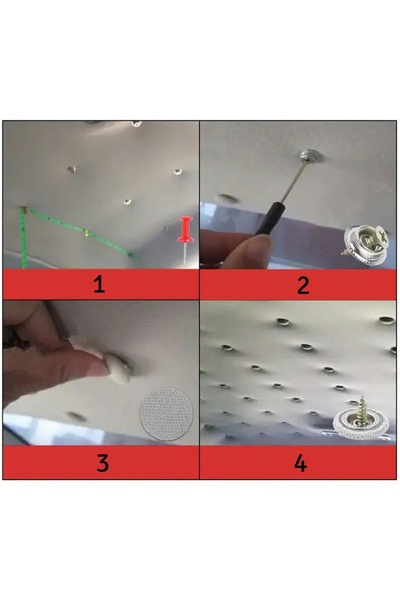 1

2

3

4