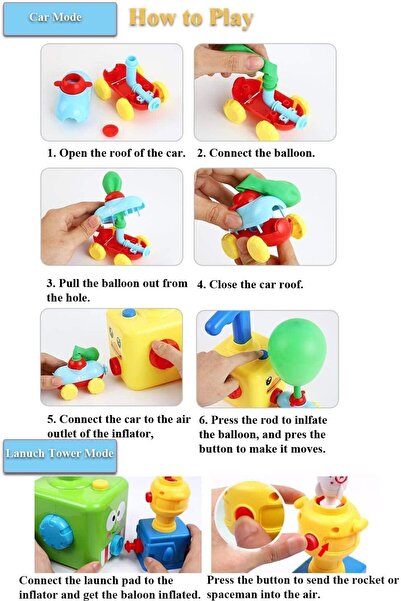 Car Mode

How to Play

1. Open the roof of the car.

2. Connect the balloon.

3. Pull the balloon out from the hole.

4. Close the car roof.

5. Connect the car to the air outlet of the inflator,

6. Press the rod to inlfate the balloon, and pres the button to make it moves.

Lanuch Tower Mode

Connect the launch pad to the inflator and get the baloon inflated.

Press the button to send the rocket or spaceman into the air.