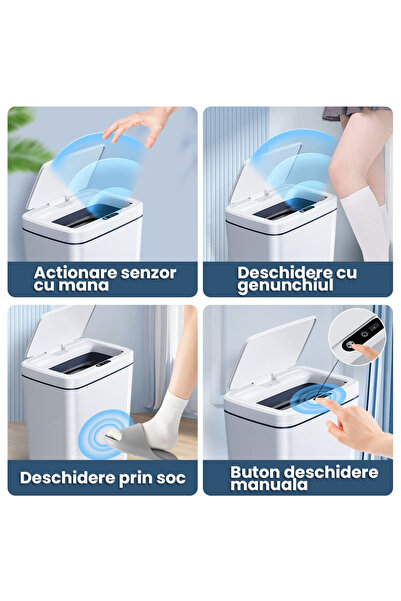 Actionare senzor cu mana

Deschidere cu genunchiul

Deschidere prin soc

Buton deschidere manuala