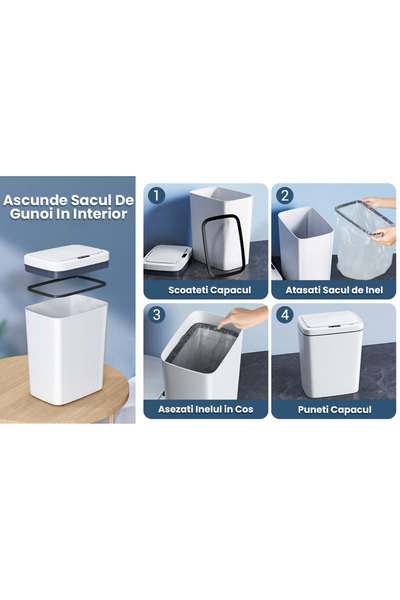 Ascunde Sacul De Gunoi In Interior

1
Scoateti Capacul

2
Atasati Sacul de Inel

3
Asezati Inelul in Cos

4
Puneti Capacul