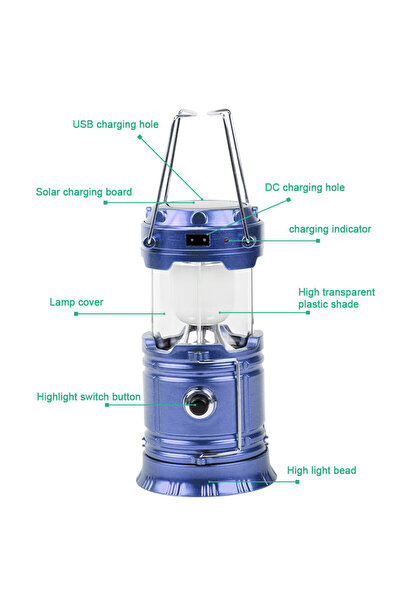 USB charging hole

Solar charging board

DC charging hole

charging indicator

Lamp cover

High transparent plastic shade

Highlight switch button

High light bead