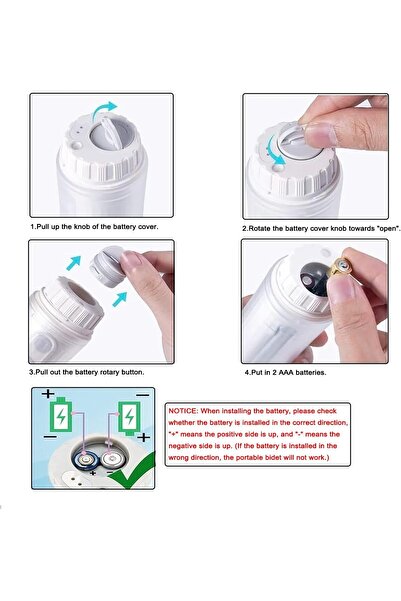 1.Pull up the knob of the battery cover.

2.Rotate the battery cover knob towards "open".

3.Pull out the battery rotary button.

4.Put in 2 AAA batteries.

+ −
− +
+ −

NOTICE: When installing the battery, please check whether the battery is installed in the correct direction, "+" means the positive side is up, and "-" means the negative side is up. (If the battery is installed in the wrong direction, the portable bidet will not work.)