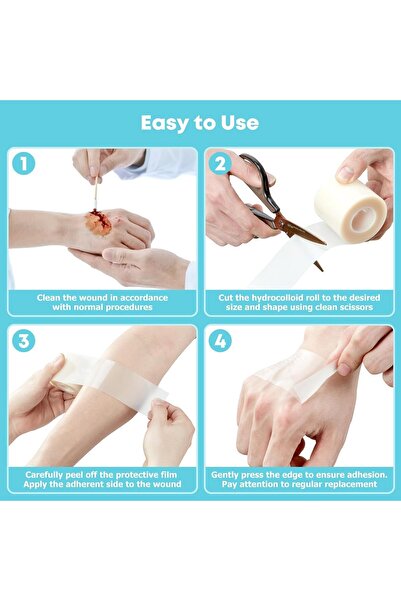 Easy to Use

1

Clean the wound in accordance with normal procedures

2

Cut the hydrocolloid roll to the desired size and shape using clean scissors

3

Carefully peel off the protective film
Apply the adherent side to the wound

4

Gently press the edge to ensure adhesion.
Pay attention to regular replacement