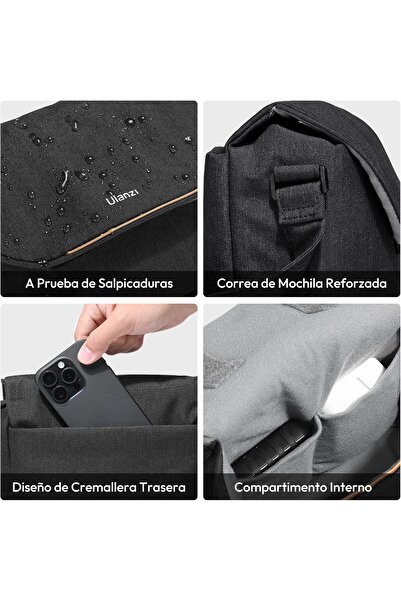 Ulanzi

A Prueba de Salpicaduras

Correa de Mochila Reforzada

Diseño de Cremallera Trasera

Compartimento Interno