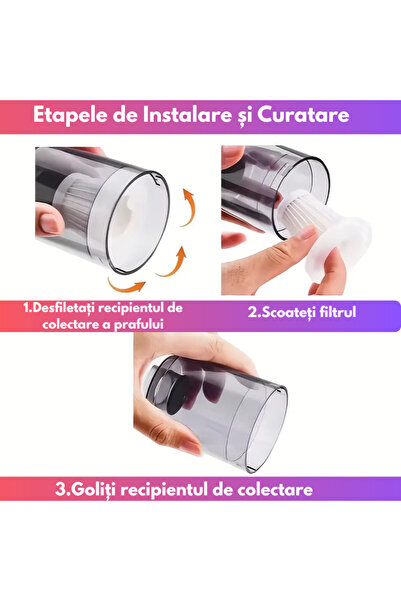 Etapele de Instalare și Curatare

1.Desfiletați recipientul de colectare a prafului

2.Scoateți filtrul

3.Goliți recipientul de colectare