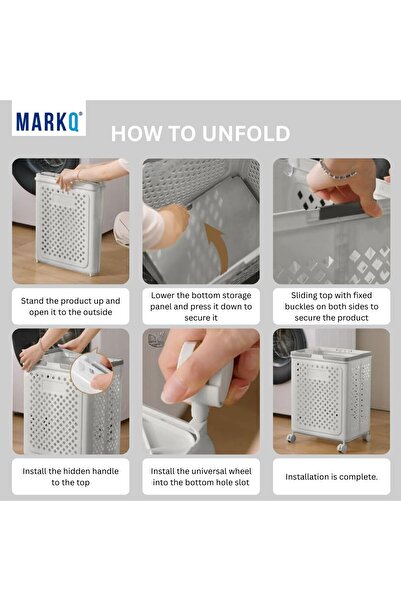 MARKQ®

HOW TO UNFOLD

Stand the product up and open it to the outside

Lower the bottom storage panel and press it down to secure it

Sliding top with fixed buckles on both sides to secure the product

Install the hidden handle to the top

Install the universal wheel into the bottom hole slot

Installation is complete.