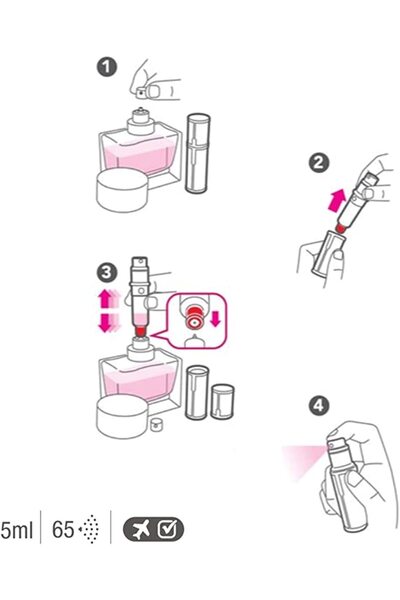 1

2

3

4

5ml | 65