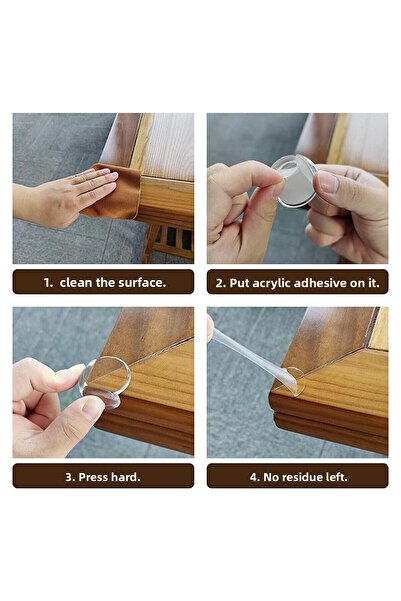 1. clean the surface.

2. Put acrylic adhesive on it.

3. Press hard.

4. No residue left.