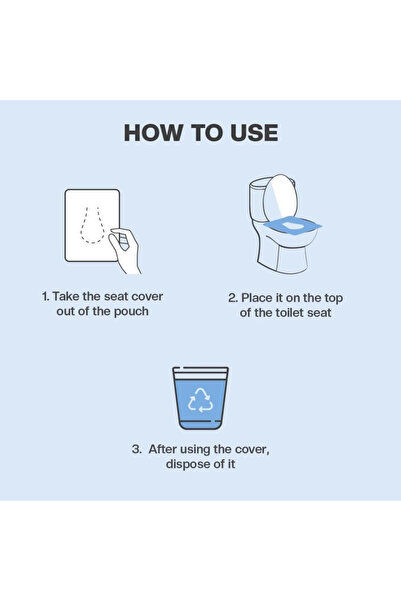 HOW TO USE

1. Take the seat cover out of the pouch

2. Place it on the top of the toilet seat

3. After using the cover, dispose of it