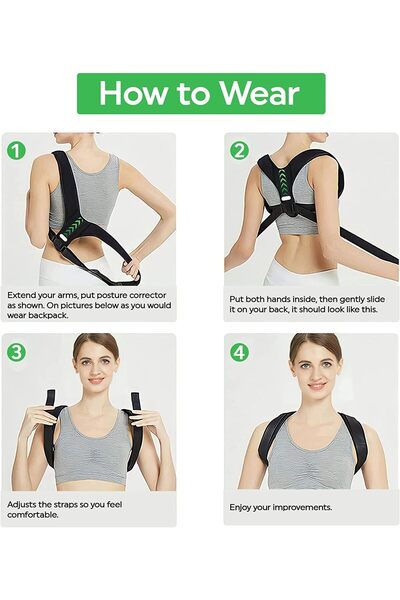 How to Wear

1

Extend your arms, put posture corrector as shown. On pictures below as you would wear backpack.

2

Put both hands inside, then gently slide it on your back, it should look like this.

3

Adjusts the straps so you feel comfortable.

4

Enjoy your improvements.