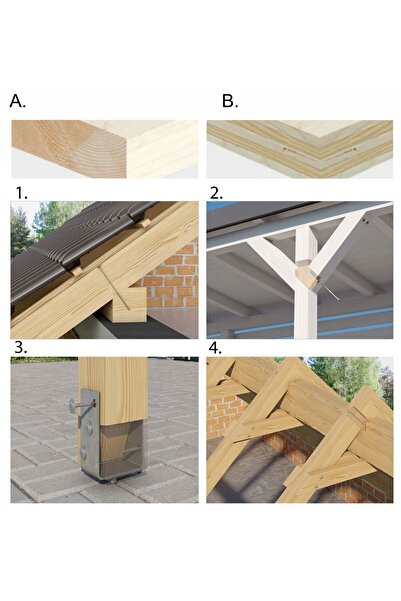 A.

B.

1.

2.

3.

4.