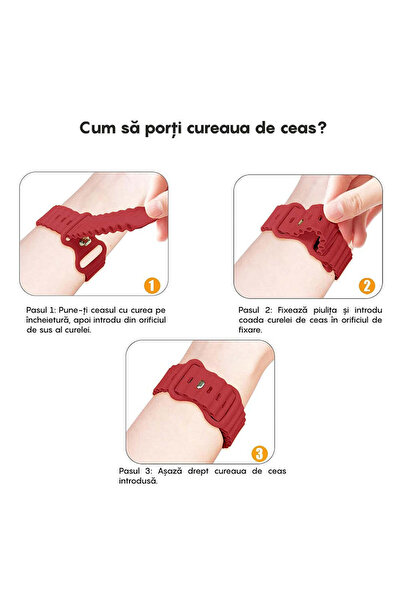 Cum să porți cureaua de ceas?

1

Pasul 1: Pune-ți ceasul cu curea pe încheietură, apoi introdu din orificiul de sus al curelei.

2

Pasul 2: Fixează piulița și introdu coada curelei de ceas în orificiul de fixare.

3

Pasul 3: Așază drept cureaua de ceas introdusă.