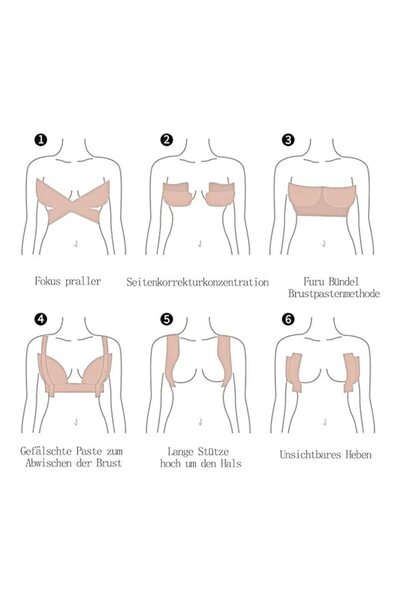 ❶

Fokus praller

❷

Seitenkorrekturkonzentration

❸

Furu Bündel Brustpastenmethode

❹

Gefälschte Paste zum Abwischen der Brust

❺

Lange Stütze hoch um den Hals

❻

Unsichtbares Heben