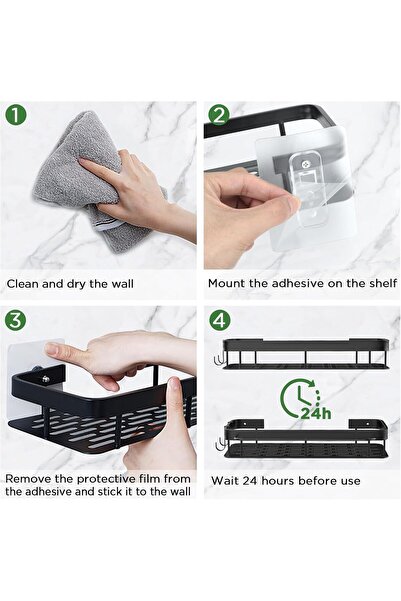 1

Clean and dry the wall

2

Mount the adhesive on the shelf

3

Remove the protective film from the adhesive and stick it to the wall

4

24h

Wait 24 hours before use