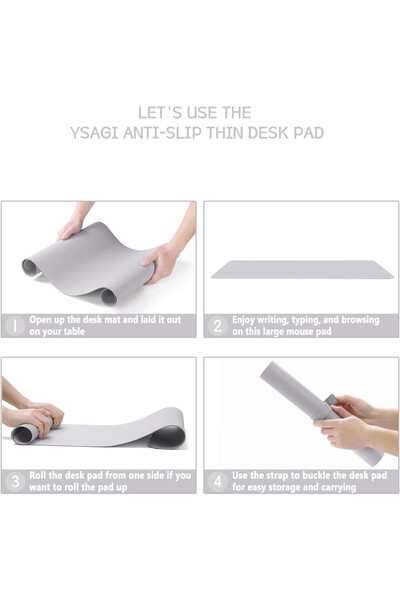 LET'S USE THE
YSAGI ANTI-SLIP THIN DESK PAD

1 Open up the desk mat and laid it out on your table

2 Enjoy writing, typing, and browsing on this large mouse pad

3 Roll the desk pad from one side if you want to roll the pad up

4 Use the strap to buckle the desk pad for easy storage and carrying