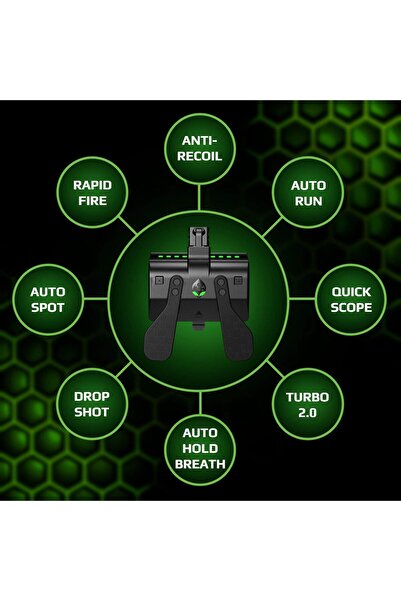 ANTI-RECOIL

RAPID FIRE

AUTO RUN

AUTO SPOT

QUICK SCOPE

DROP SHOT

TURBO 2.0

AUTO HOLD BREATH