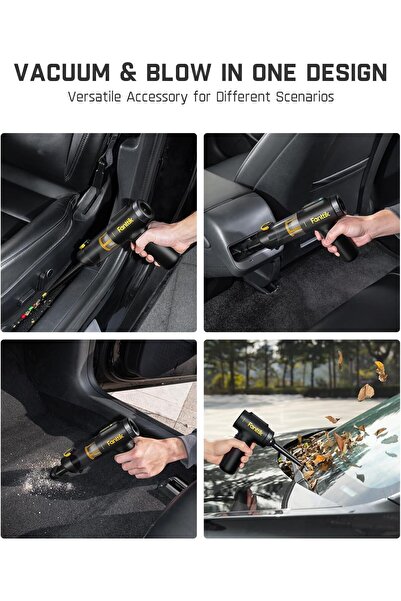 VACUUM & BLOW IN ONE DESIGN
Versatile Accessory for Different Scenarios

Fanttik

Fanttik

Fanttik

Fanttik