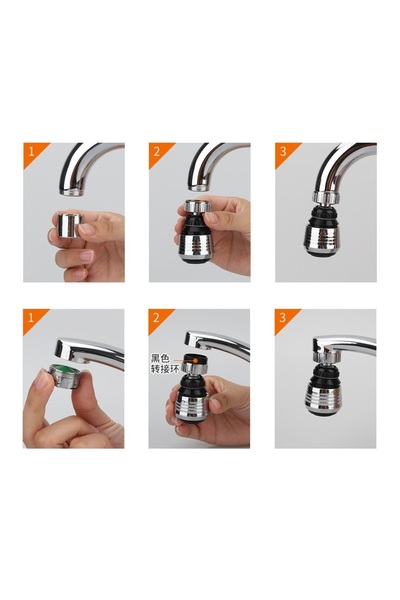 1

2

3

1

2

黑色
转接环

3