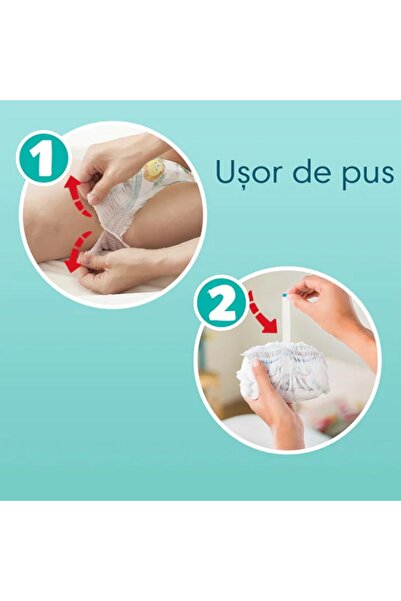 1

Ușor de pus

2