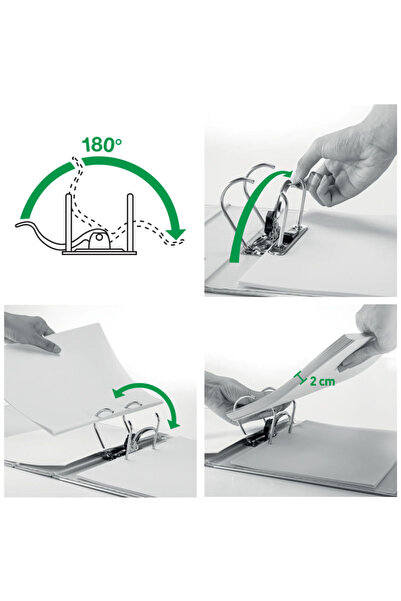 180°

2 cm