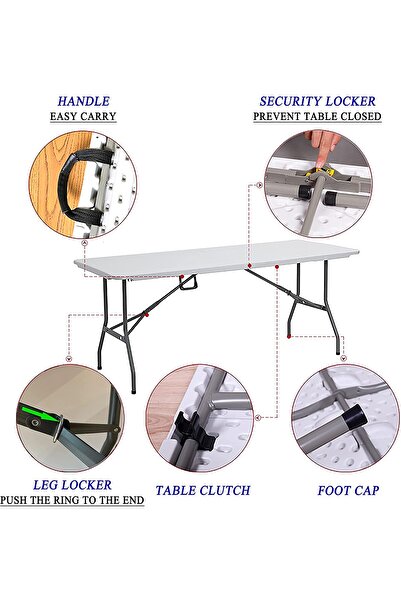 HANDLE
EASY CARRY

SECURITY LOCKER
PREVENT TABLE CLOSED

LEG LOCKER
PUSH THE RING TO THE END

TABLE CLUTCH

FOOT CAP