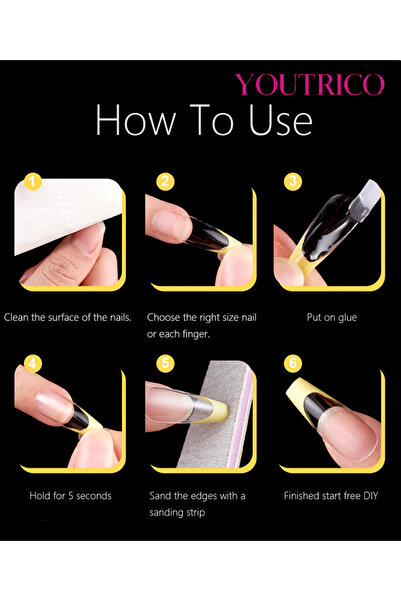 YOUTRICO

How To Use

1

Clean the surface of the nails.

2

Choose the right size nail or each finger.

3

Put on glue

4

Hold for 5 seconds

5

Sand the edges with a sanding strip

6

Finished start free DIY