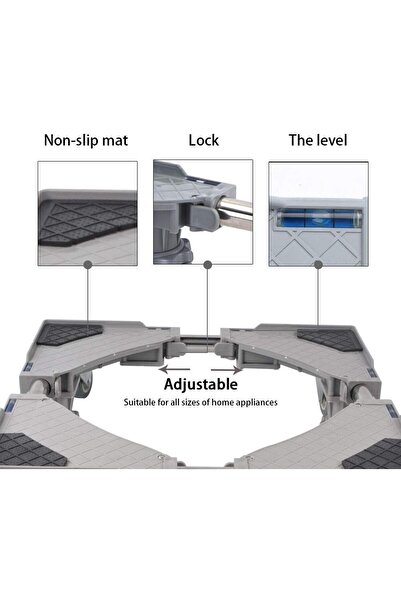 Non-slip mat

Lock

The level

Adjustable

Suitable for all sizes of home appliances