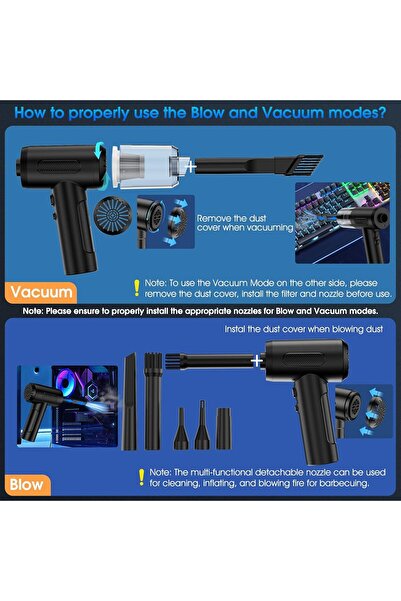 How to properly use the Blow and Vacuum modes?

Remove the dust cover when vacuuming

Vacuum

Note: To use the Vacuum Mode on the other side, please remove the dust cover, install the filter and nozzle before use.

Note: Please ensure to properly install the appropriate nozzles for Blow and Vacuum modes.

Instal the dust cover when blowing dust

Blow

Note: The multi-functional detachable nozzle can be used for cleaning, inflating, and blowing fire for barbecuing.